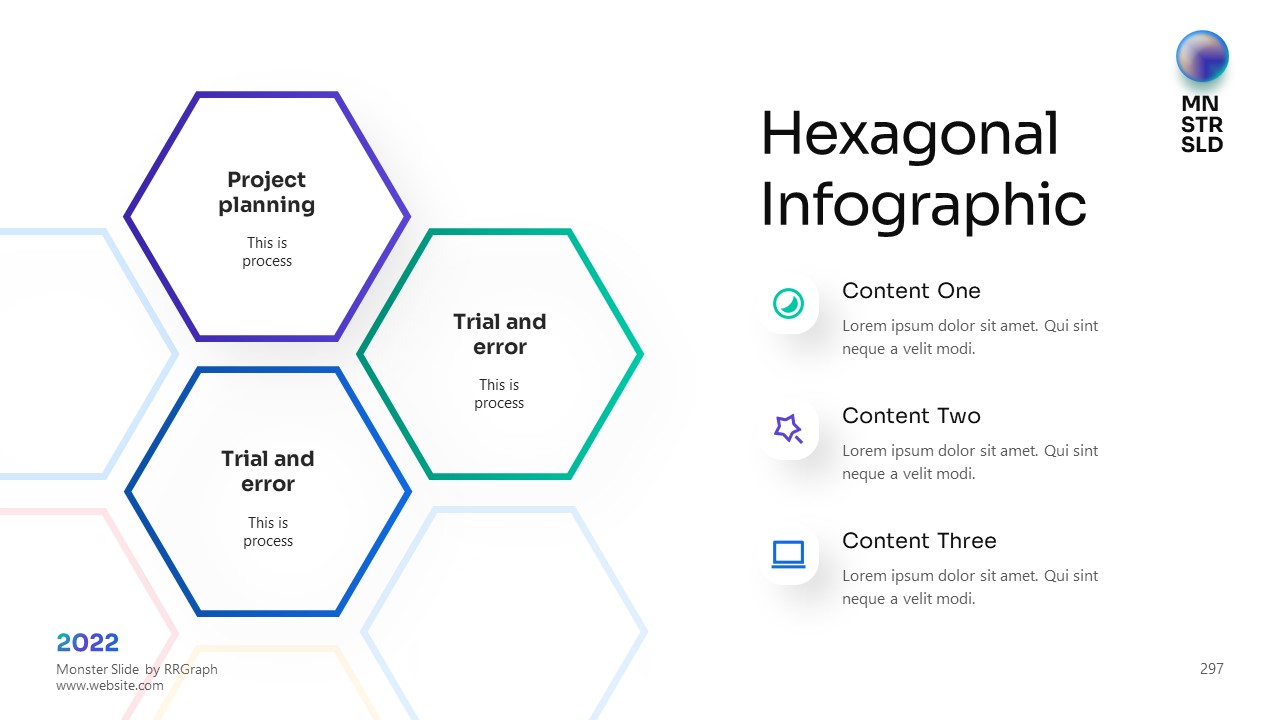 Project planning

This is process

Trial and error

This is process

Trial and error

This is process

MN STR SLD

Hexagonal Infographic

Content One

Lorem ipsum dolor sit amet. Qui sint neque a velit modi.

Content Two

Lorem ipsum dolor sit amet. Qui sint neque a velit modi.

Content Three

Lorem ipsum dolor sit amet. Qui sint neque a velit modi.

2022

Monster Slide by RRGraph
www.website.com

297